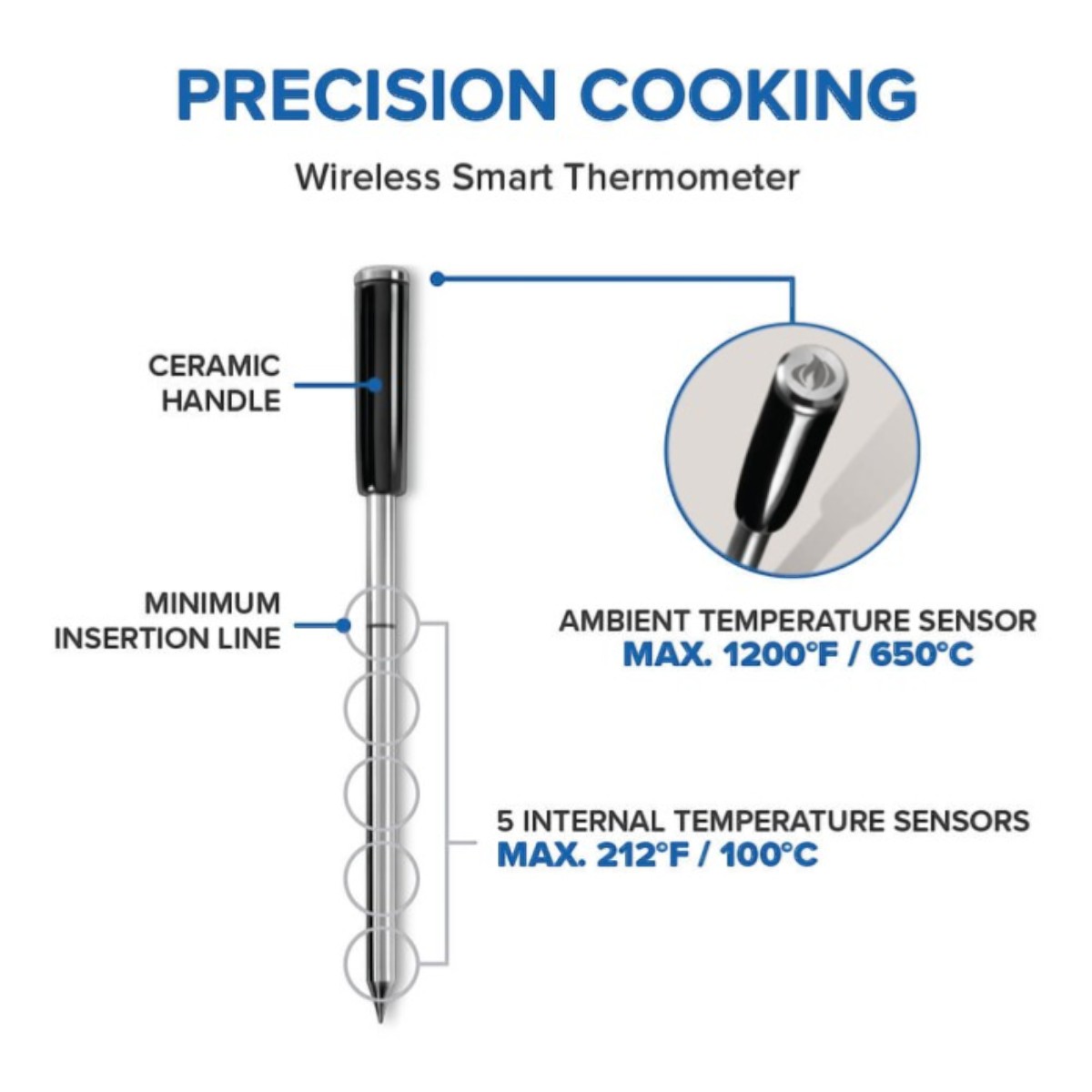 PRECISION COOKING

Wireless Smart Thermometer

CERAMIC HANDLE

MINIMUM INSERTION LINE

AMBIENT TEMPERATURE SENSOR
MAX. 1200°F / 650°C

5 INTERNAL TEMPERATURE SENSORS
MAX. 212°F / 100°C