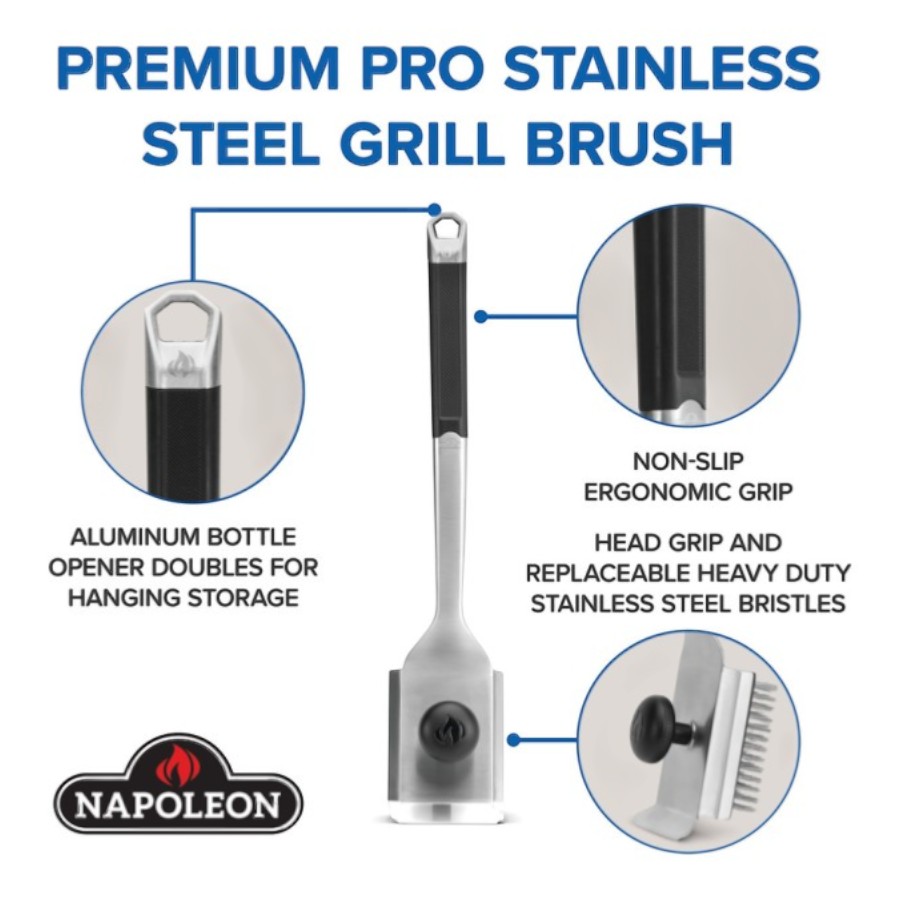 PREMIUM PRO STAINLESS STEEL GRILL BRUSH

ALUMINUM BOTTLE OPENER DOUBLES FOR HANGING STORAGE

NON-SLIP ERGONOMIC GRIP

HEAD GRIP AND REPLACEABLE HEAVY DUTY STAINLESS STEEL BRISTLES

NAPOLEON