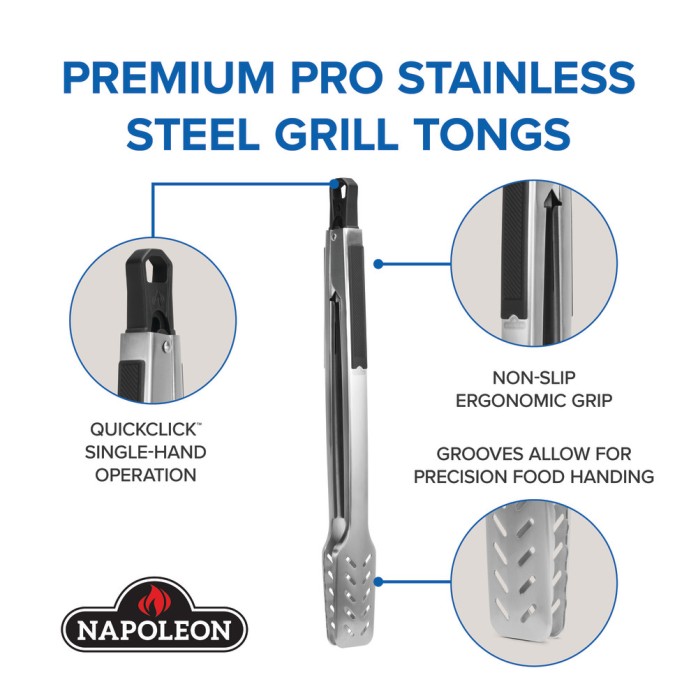 PREMIUM PRO STAINLESS STEEL GRILL TONGS

QUICKCLICK™ SINGLE-HAND OPERATION

NON-SLIP ERGONOMIC GRIP

GROOVES ALLOW FOR PRECISION FOOD HANDING

NAPOLEON